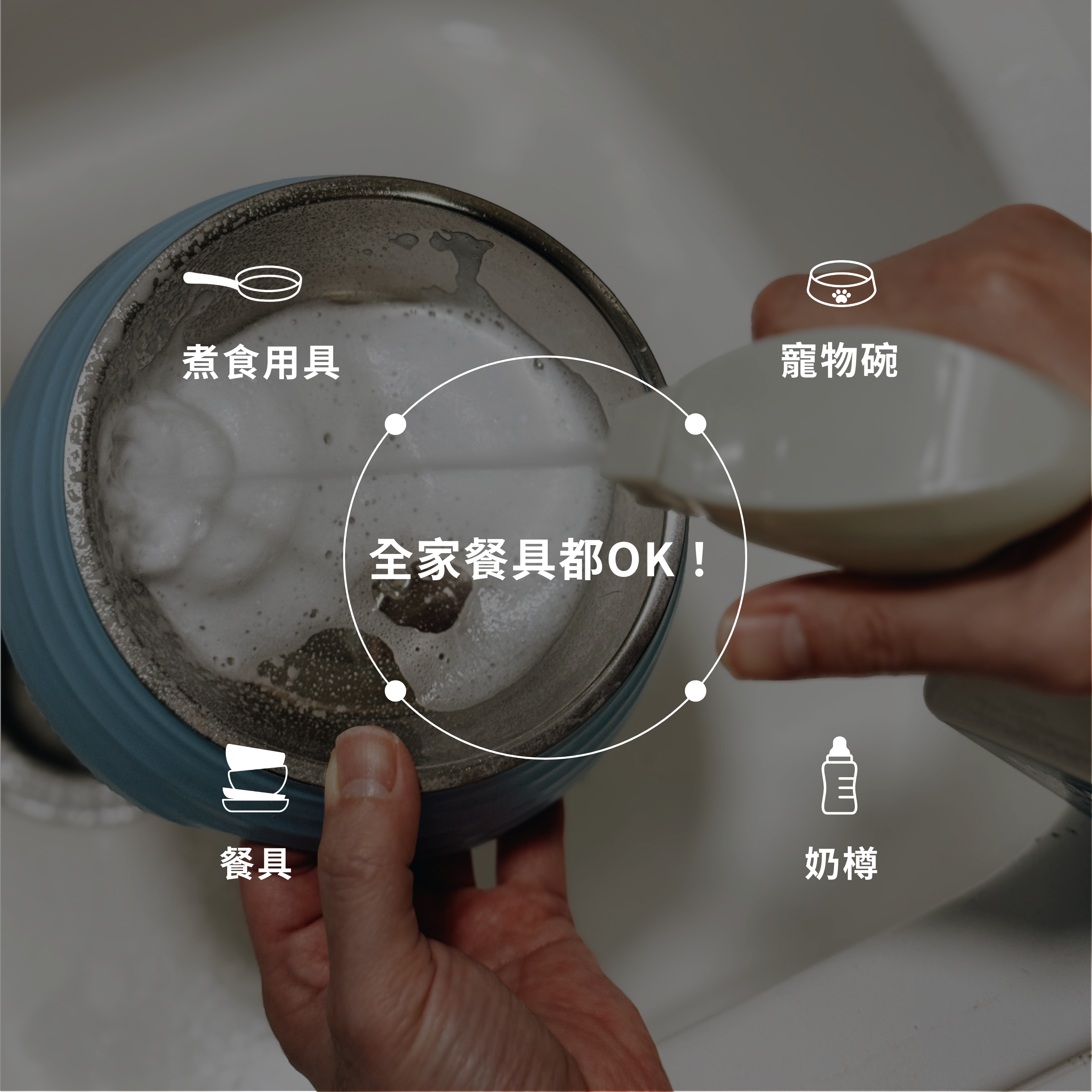 煮食用具

寵物碗

全家餐具都OK！

餐具

奶樽